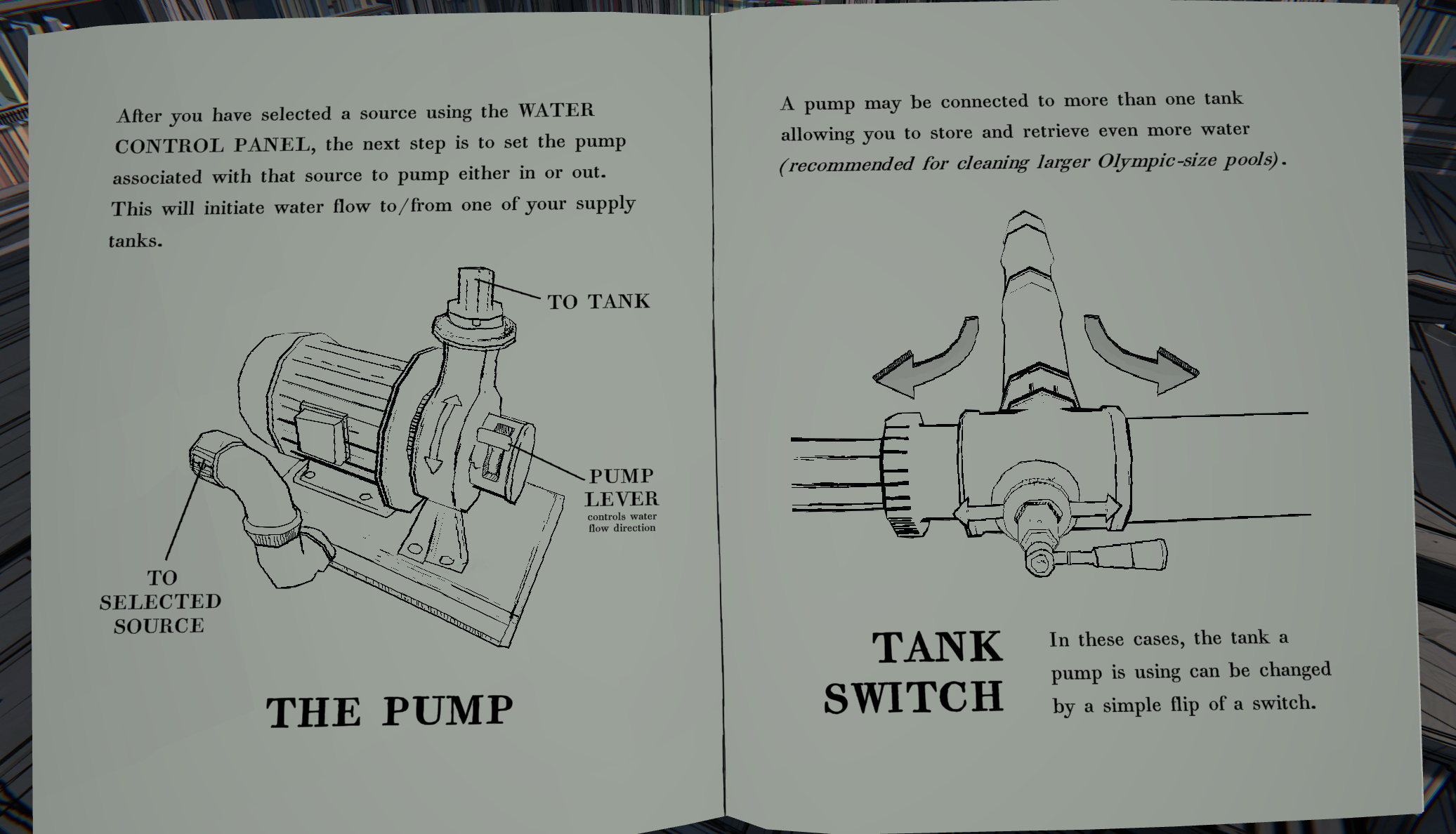 After you have selected a source using the WATER CONTROL PANEL, the next step is to set the pump associated with that source to pump either in or out. This will initiate water flow to/from one of your supply tanks.

TO TANK

PUMP LEVER
controls water flow direction

TO SELECTED SOURCE

THE PUMP

A pump may be connected to more than one tank allowing you to store and retrieve even more water (recommended for cleaning larger Olympic-size pools).

TANK SWITCH

In these cases, the tank a pump is using can be changed by a simple flip of a switch.